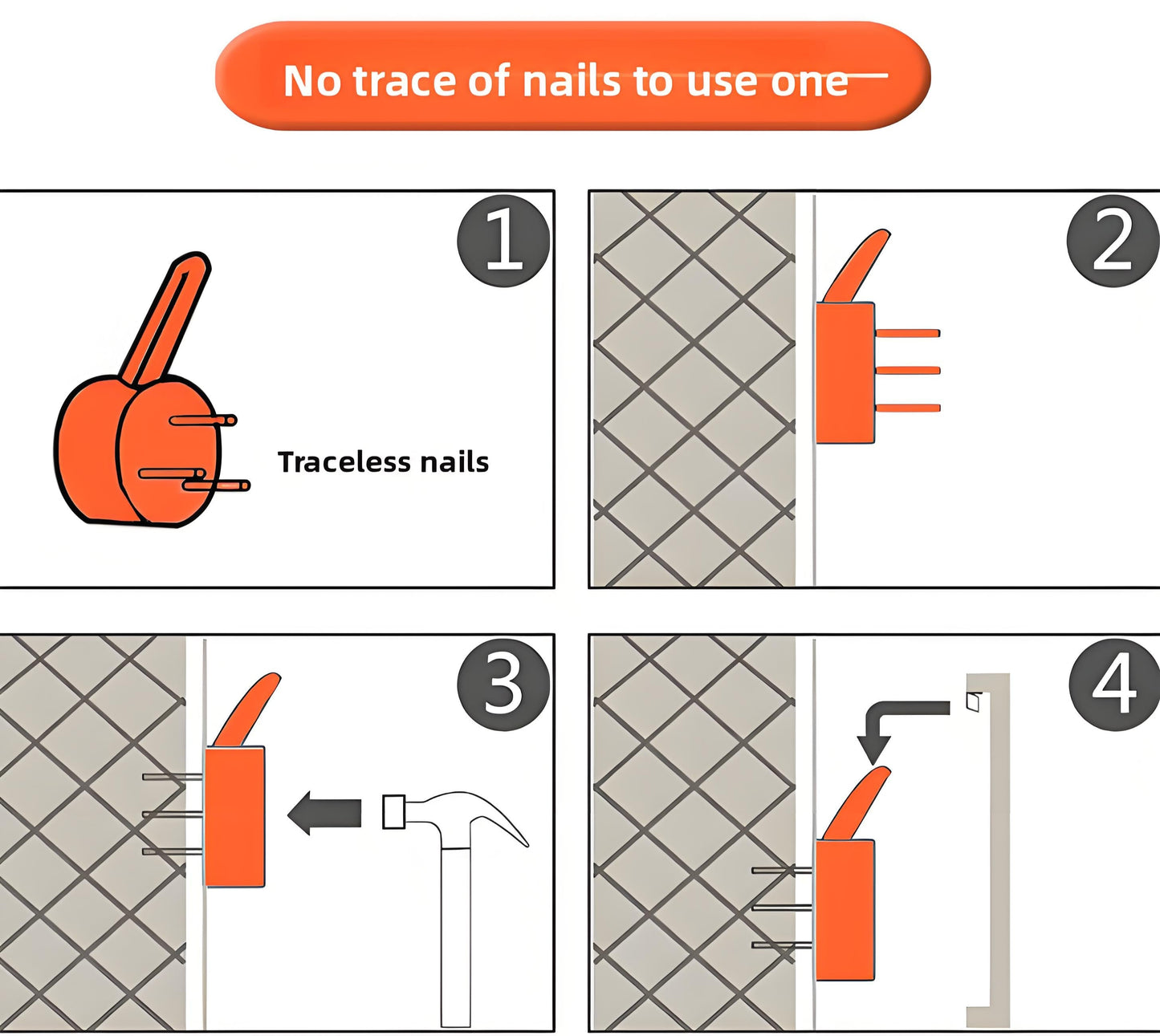 No trace of nails to use one

1

Traceless nails

2

3

4