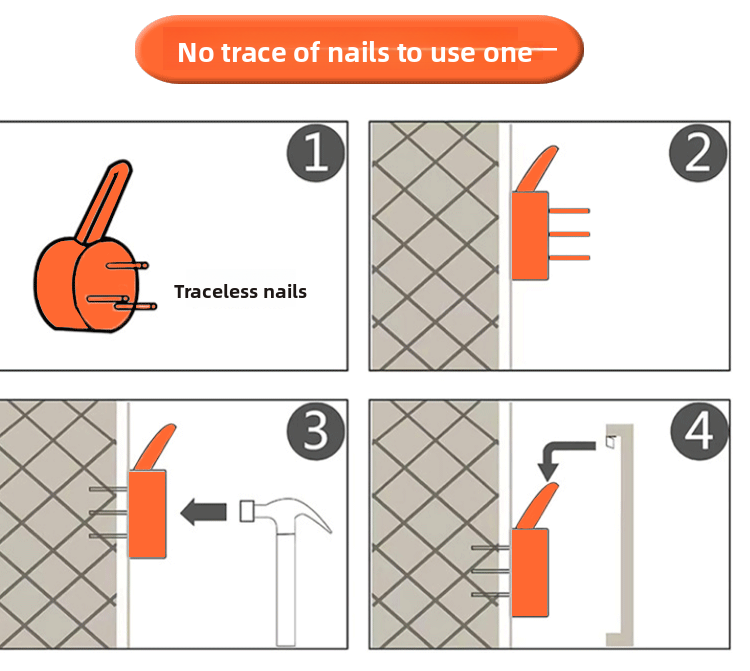 No trace of nails to use one

1

Traceless nails

2

3

4